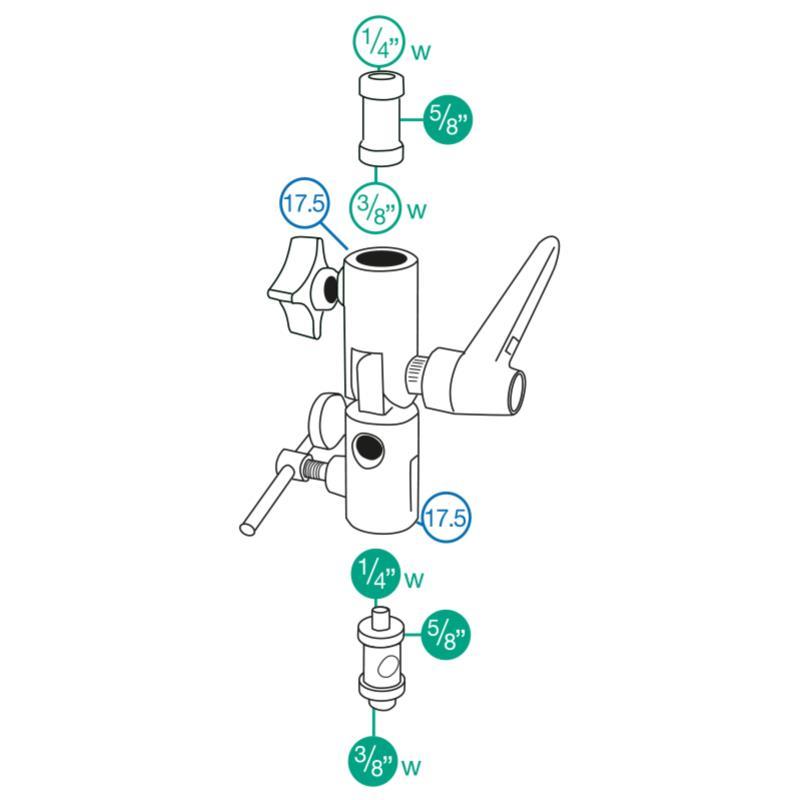 1/4" W

5/8"

3/8" W

17.5

17.5

1/4" W

5/8"

3/8" W