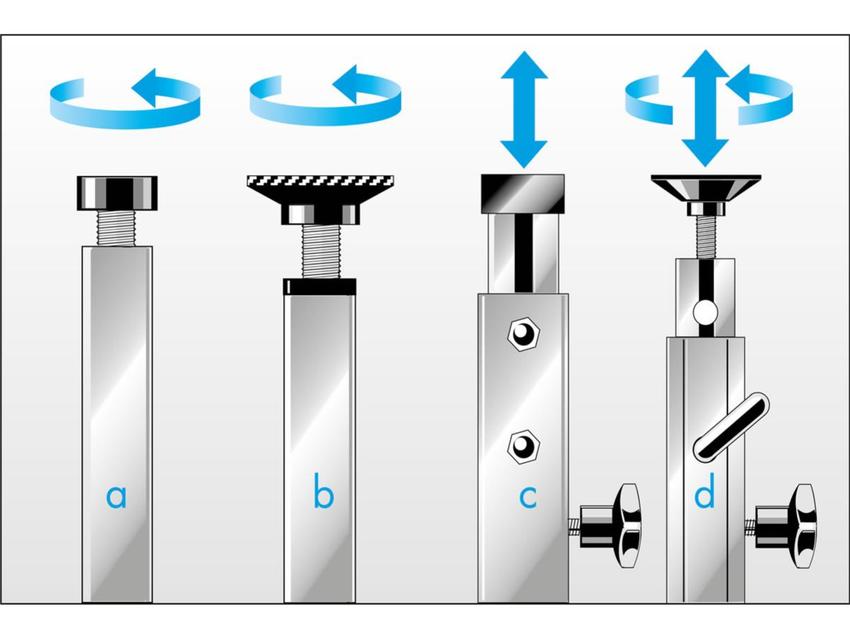 a

b

c

d