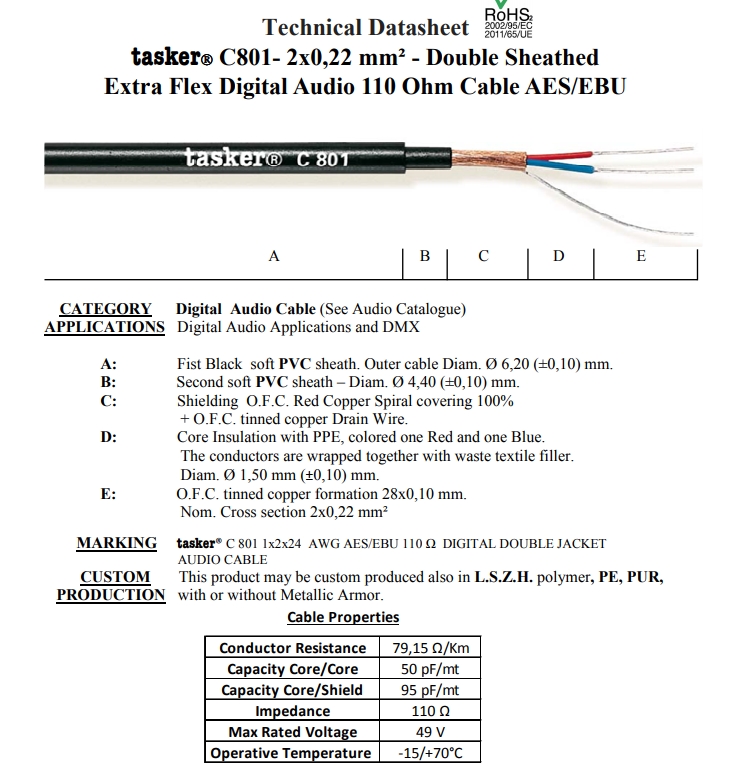 Technical Datasheet
RoHS₂
2002/95/EC
2011/65/UE

tasker® C801- 2x0,22 mm² - Double Sheathed
Extra Flex Digital Audio 110 Ohm Cable AES/EBU

tasker® C 801

A B C D E

CATEGORY Digital Audio Cable (See Audio Catalogue)
APPLICATIONS Digital Audio Applications and DMX

A: Fist Black soft PVC sheath. Outer cable Diam. Ø 6,20 (±0,10) mm.
B: Second soft PVC sheath – Diam. Ø 4,40 (±0,10) mm.
C: Shielding O.F.C. Red Copper Spiral covering 100% + O.F.C. tinned copper Drain Wire.
D: Core Insulation with PPE, colored one Red and one Blue. The conductors are wrapped together with waste textile filler. Diam. Ø 1,50 mm (±0,10) mm.
E: O.F.C. tinned copper formation 28x0,10 mm. Nom. Cross section 2x0,22 mm²

MARKING tasker® C 801 1x2x24 AWG AES/EBU 110 Ω DIGITAL DOUBLE JACKET AUDIO CABLE

CUSTOM PRODUCTION This product may be custom produced also in L.S.Z.H. polymer, PE, PUR, with or without Metallic Armor.

Cable Properties

| Conductor Resistance | 79,15 Ω/Km |
|---|---|
| Capacity Core/Core | 50 pF/mt |
| Capacity Core/Shield | 95 pF/mt |
| Impedance | 110 Ω |
| Max Rated Voltage | 49 V |
| Operative Temperature | -15/+70°C |